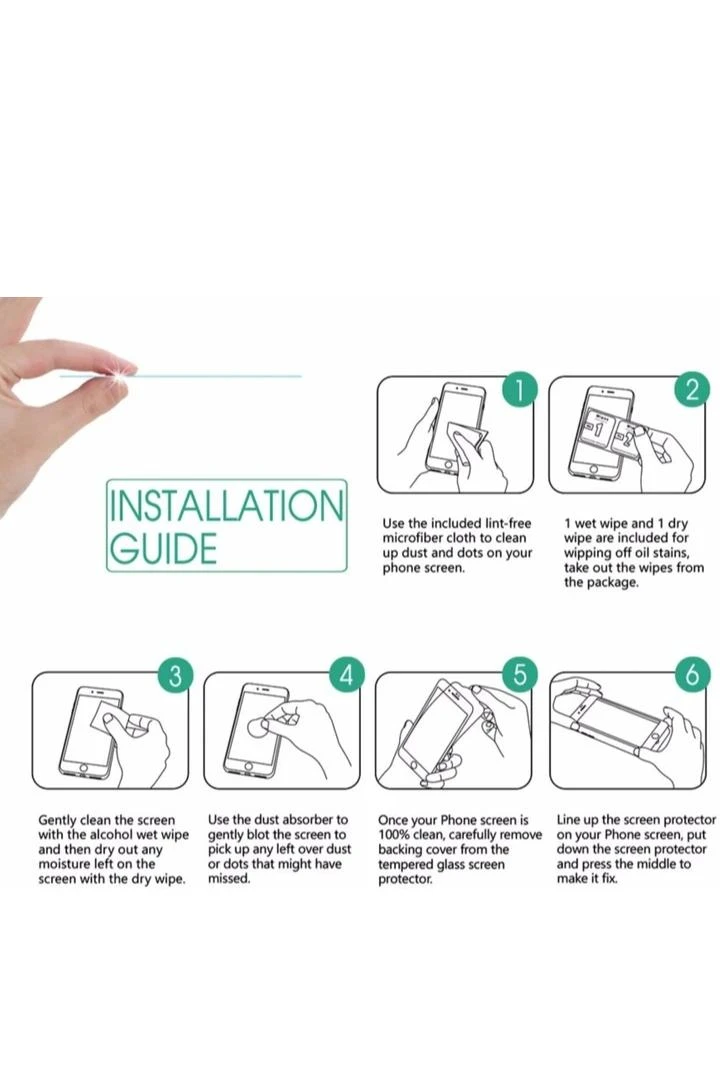 INSTALLATION GUIDE

1

Use the included lint-free microfiber cloth to clean up dust and dots on your phone screen.

2

1 wet wipe and 1 dry wipe are included for wipping off oil stains, take out the wipes from the package.

3

Gently clean the screen with the alcohol wet wipe and then dry out any moisture left on the screen with the dry wipe.

4

Use the dust absorber to gently blot the screen to pick up any left over dust or dots that might have missed.

5

Once your Phone screen is 100% clean, carefully remove backing cover from the tempered glass screen protector.

6

Line up the screen protector on your Phone screen, put down the screen protector and press the middle to make it fix.