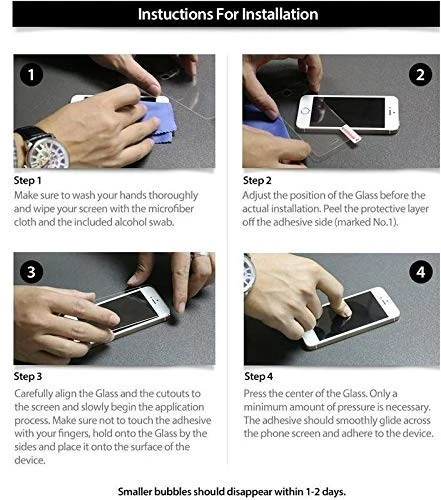 Instuctions For Installation

1

Step 1
Make sure to wash your hands thoroughly and wipe your screen with the microfiber cloth and the included alcohol swab.

2

Step 2
Adjust the position of the Glass before the actual installation. Peel the protective layer off the adhesive side (marked No.1).

3

Step 3
Carefully align the Glass and the cutouts to the screen and slowly begin the application process. Make sure not to touch the adhesive with your fingers, hold onto the Glass by the sides and place it onto the surface of the device.

4

Step 4
Press the center of the Glass. Only a minimum amount of pressure is necessary. The adhesive should smoothly glide across the phone screen and adhere to the device.

Smaller bubbles should disappear within 1-2 days.