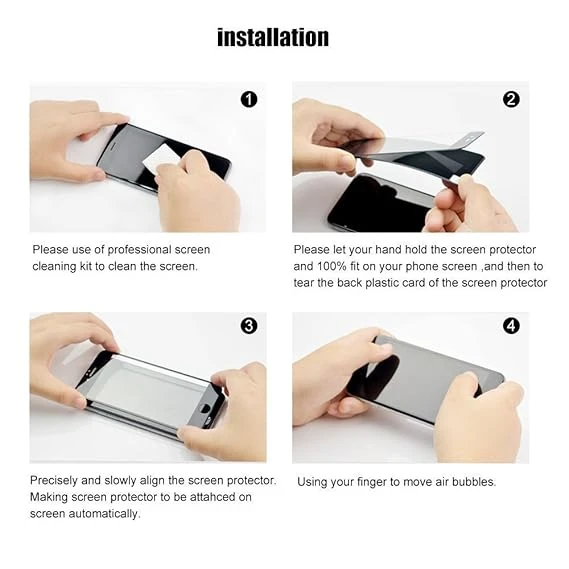 installation

1

Please use of professional screen cleaning kit to clean the screen.

2

Please let your hand hold the screen protector and 100% fit on your phone screen ,and then to tear the back plastic card of the screen protector

3

Precisely and slowly align the screen protector. Making screen protector to be attahced on screen automatically.

4

Using your finger to move air bubbles.